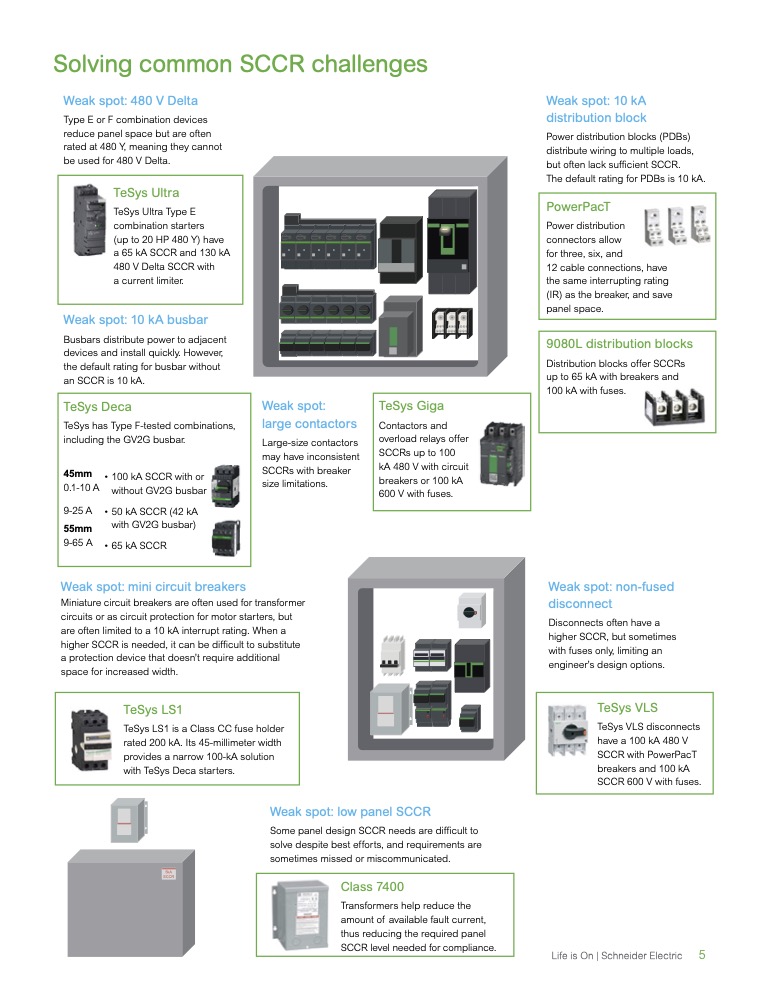 Solving common SCCR challenges

Weak spot: 480 V Delta

Type E or F combination devices reduce panel space but are often rated at 480 Y, meaning they cannot be used for 480 V Delta.

TeSys Ultra

TeSys Ultra Type E combination starters (up to 20 HP 480 Y) have a 65 kA SCCR and 130 kA 480 V Delta SCCR with a current limiter.

Weak spot: 10 kA busbar

Busbars distribute power to adjacent devices and install quickly. However, the default rating for busbar without an SCCR is 10 kA.

TeSys Deca

TeSys has Type F-tested combinations, including the GV2G busbar.

45mm
0.1-10 A • 100 kA SCCR with or without GV2G busbar
9-25 A • 50 kA SCCR (42 kA with GV2G busbar)
55mm
9-65 A • 65 kA SCCR

Weak spot: large contactors

Large-size contactors may have inconsistent SCCRs with breaker size limitations.

TeSys Giga

Contactors and overload relays offer SCCRs up to 100 kA 480 V with circuit breakers or 100 kA 600 V with fuses.

Weak spot: 10 kA distribution block

Power distribution blocks (PDBs) distribute wiring to multiple loads, but often lack sufficient SCCR. The default rating for PDBs is 10 kA.

PowerPacT

Power distribution connectors allow for three, six, and 12 cable connections, have the same interrupting rating (IR) as the breaker, and save panel space.

9080L distribution blocks

Distribution blocks offer SCCRs up to 65 kA with breakers and 100 kA with fuses.

Weak spot: mini circuit breakers

Miniature circuit breakers are often used for transformer circuits or as circuit protection for motor starters, but are often limited to a 10 kA interrupt rating. When a higher SCCR is needed, it can be difficult to substitute a protection device that doesn't require additional space for increased width.

TeSys LS1

TeSys LS1 is a Class CC fuse holder rated 200 kA. Its 45-millimeter width provides a narrow 100-kA solution with TeSys Deca starters.

Weak spot: non-fused disconnect

Disconnects often have a higher SCCR, but sometimes with fuses only, limiting an engineer's design options.

TeSys VLS

TeSys VLS disconnects have a 100 kA 480 V SCCR with PowerPacT breakers and 100 kA SCCR 600 V with fuses.

Weak spot: low panel SCCR

Some panel design SCCR needs are difficult to solve despite best efforts, and requirements are sometimes missed or miscommunicated.

Class 7400

Transformers help reduce the amount of available fault current, thus reducing the required panel SCCR level needed for compliance.

Life is On | Schneider Electric 5